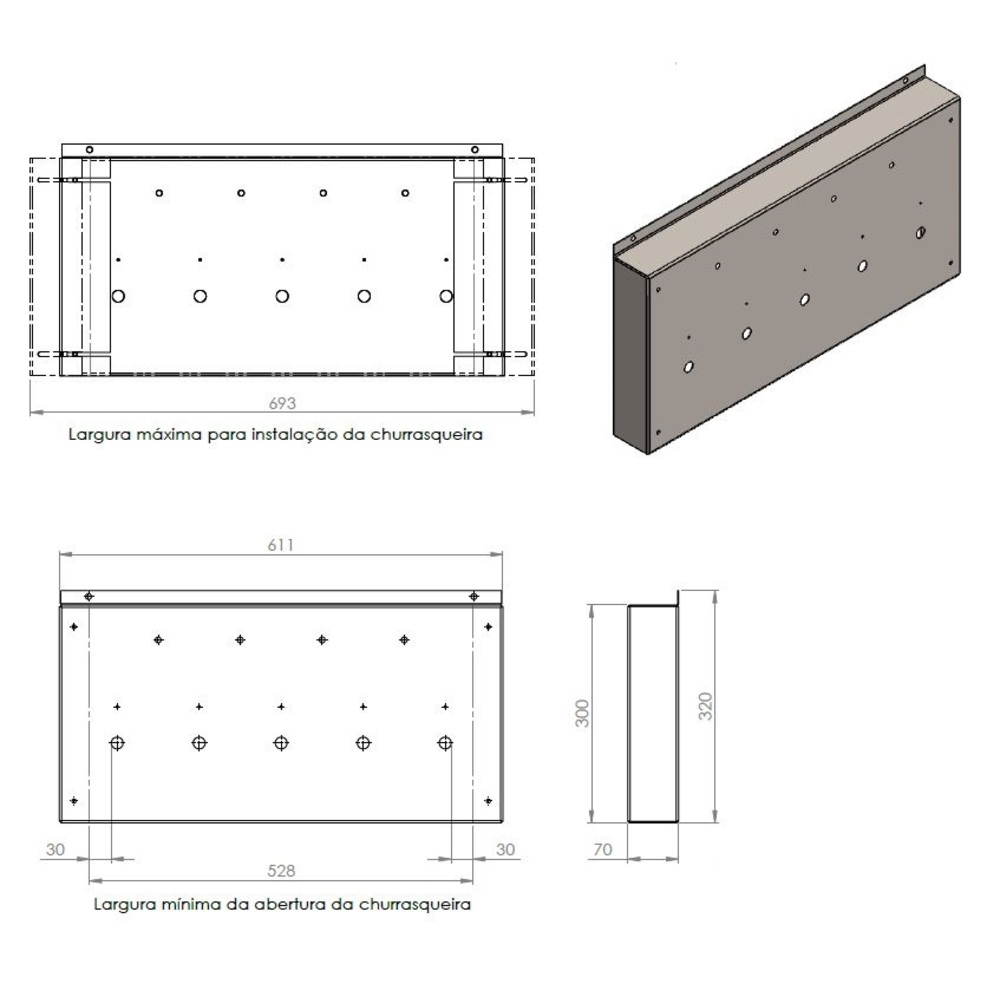 693

Largura máxima para instalação da churrasqueira

611

300

320

30

528

30

70

Largura mínima da abertura da churrasqueira